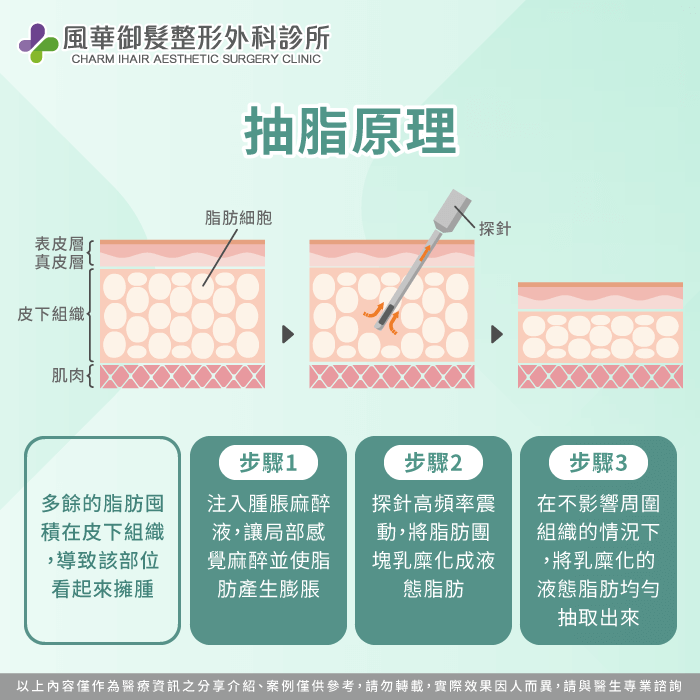 風華御髮整形外科診所
CHARM IHAIR AESTHETIC SURGERY CLINIC

抽脂原理

脂肪細胞
探針
表皮層
真皮層
皮下組織
肌肉

多餘的脂肪囤積在皮下組織，導致該部位看起來擁腫

步驟1
注入腫脹麻醉液，讓局部感覺麻醉並使脂肪產生膨脹

步驟2
探針高頻率震動，將脂肪團塊乳糜化成液態脂肪

步驟3
在不影響周圍組織的情況下，將乳糜化的液態脂肪均勻抽取出來

以上內容僅作為醫療資訊之分享介紹、案例僅供參考，請勿轉載，實際效果因人而異，請與醫生專業諮詢